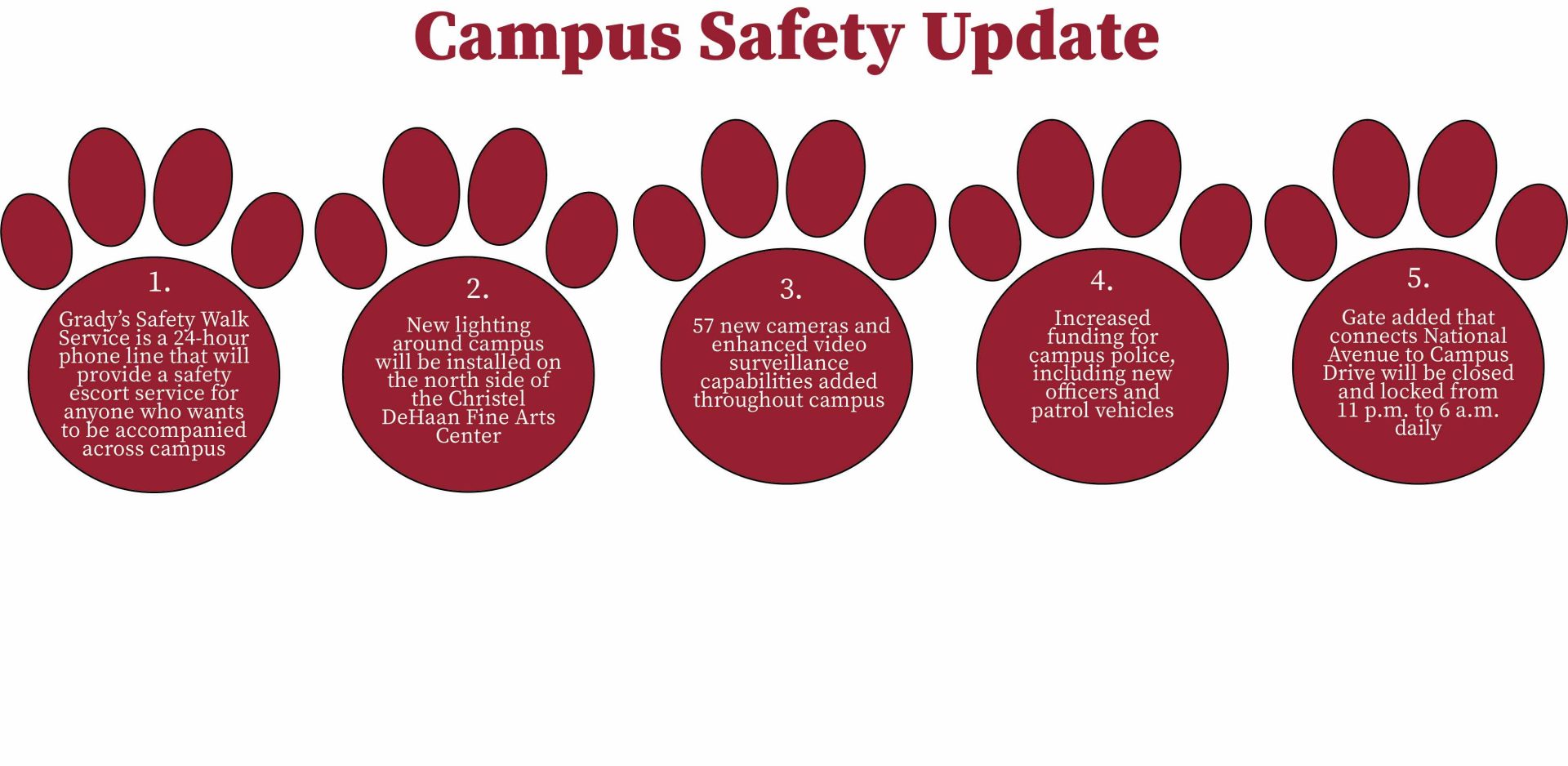 Campus Safety Update

1.
Grady's Safety Walk Service is a 24-hour phone line that will provide a safety escort service for anyone who wants to be accompanied across campus

2.
New lighting around campus will be installed on the north side of the Christel DeHaan Fine Arts Center

3.
57 new cameras and enhanced video surveillance capabilities added throughout campus

4.
Increased funding for campus police, including new officers and patrol vehicles

5.
Gate added that connects National Avenue to Campus Drive will be closed and locked from 11 p.m. to 6 a.m. daily