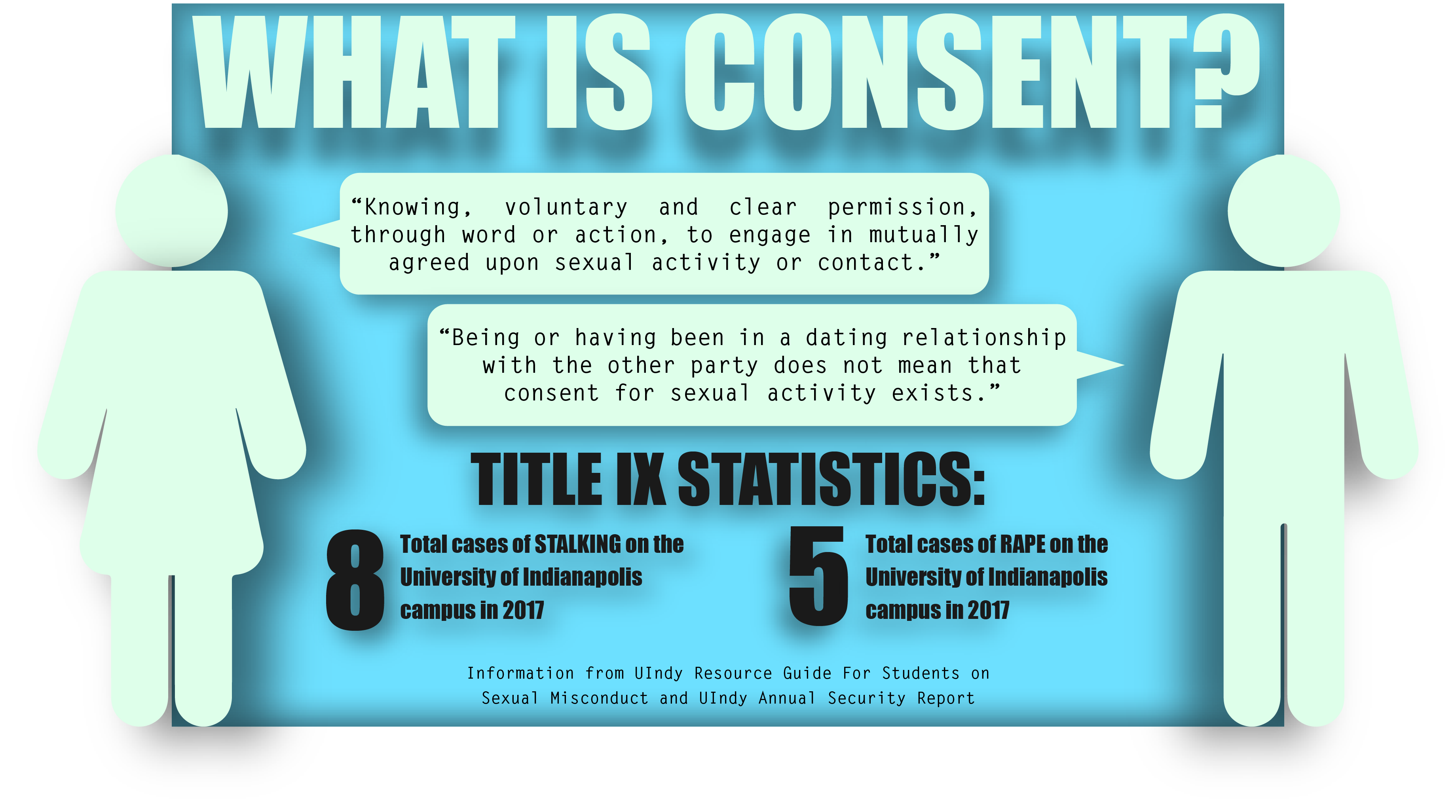 WHAT IS CONSENT?

“Knowing, voluntary and clear permission, through word or action, to engage in mutually agreed upon sexual activity or contact.”

“Being or having been in a dating relationship with the other party does not mean that consent for sexual activity exists.”

TITLE IX STATISTICS:

8 Total cases of STALKING on the University of Indianapolis campus in 2017

5 Total cases of RAPE on the University of Indianapolis campus in 2017

Information from UIndy Resource Guide For Students on Sexual Misconduct and UIndy Annual Security Report