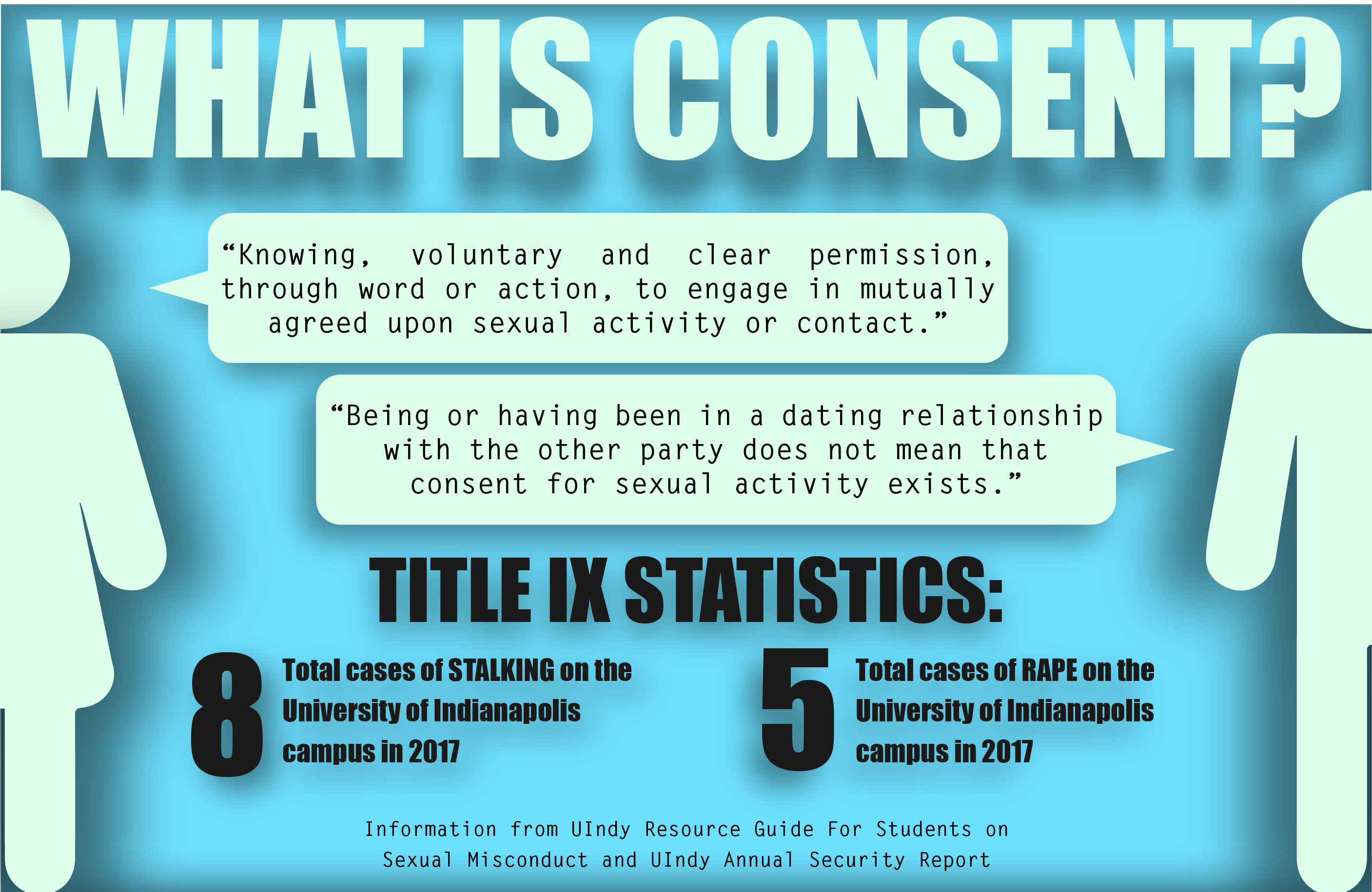 WHAT IS CONSENT?

“Knowing, voluntary and clear permission, through word or action, to engage in mutually agreed upon sexual activity or contact.”

“Being or having been in a dating relationship with the other party does not mean that consent for sexual activity exists.”

TITLE IX STATISTICS:

8 Total cases of STALKING on the University of Indianapolis campus in 2017

5 Total cases of RAPE on the University of Indianapolis campus in 2017

Information from UIndy Resource Guide For Students on Sexual Misconduct and UIndy Annual Security Report